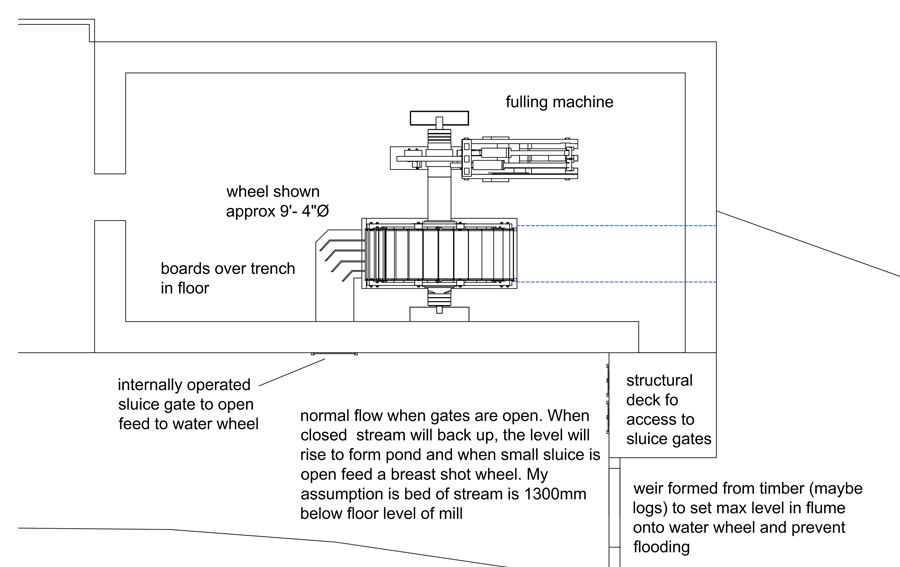 fulling machine

wheel shown approx 9'- 4"Ø

boards over trench in floor

internally operated sluice gate to open feed to water wheel

normal flow when gates are open. When closed stream will back up, the level will rise to form pond and when small sluice is open feed a breast shot wheel. My assumption is bed of stream is 1300mm below floor level of mill

structural deck fo access to sluice gates

weir formed from timber (maybe logs) to set max level in flume onto water wheel and prevent flooding